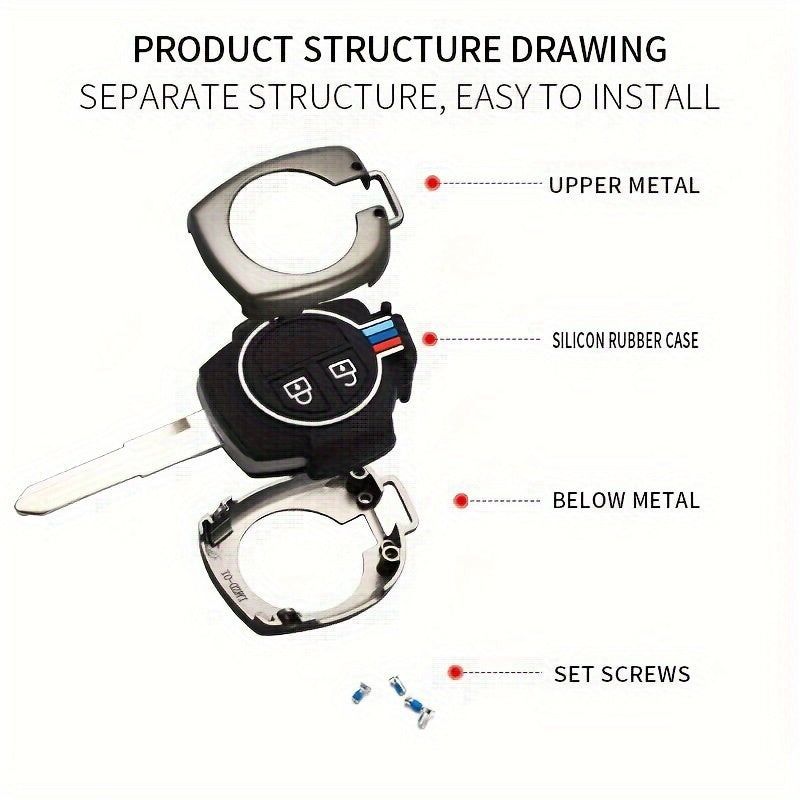 PRODUCT STRUCTURE DRAWING
SEPARATE STRUCTURE, EASY TO INSTALL

UPPER METAL

SILICON RUBBER CASE

BELOW METAL

SET SCREWS