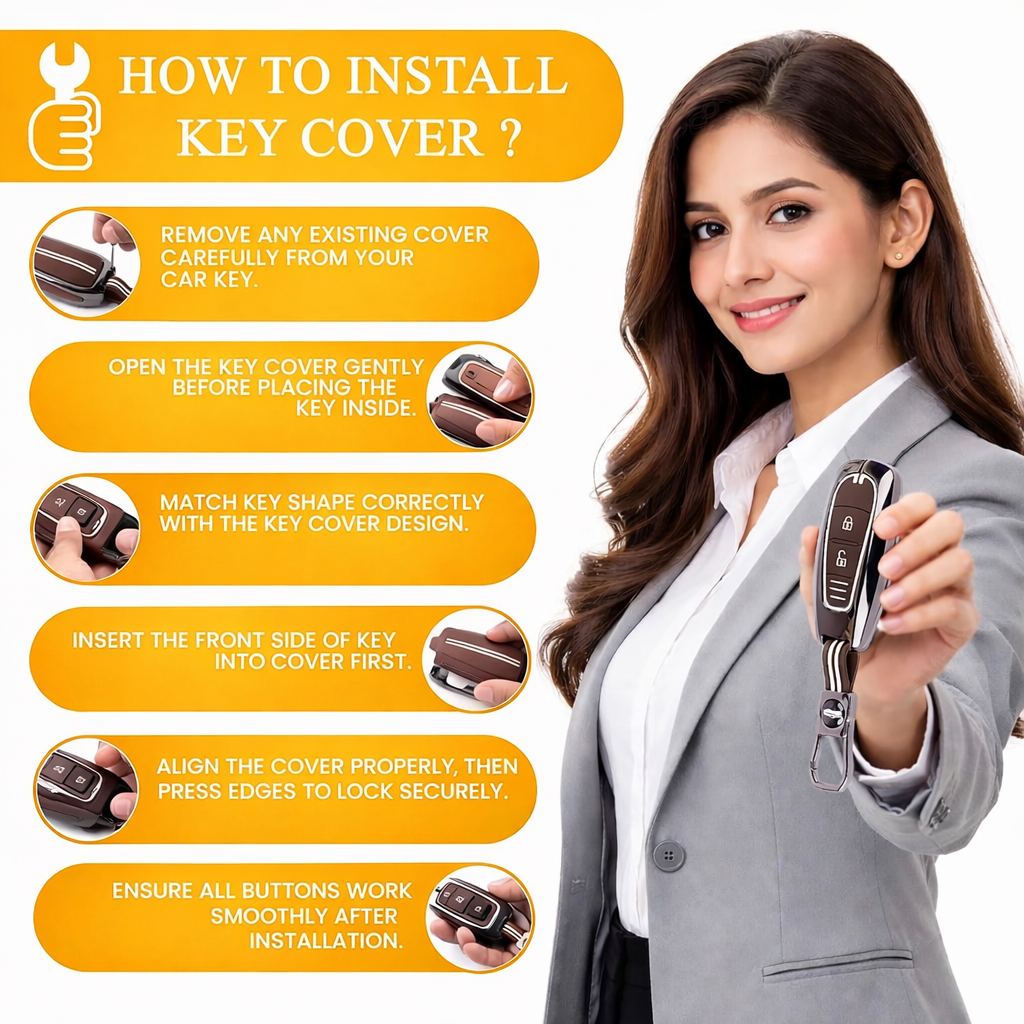 HOW TO INSTALL KEY COVER ?

REMOVE ANY EXISTING COVER CAREFULLY FROM YOUR CAR KEY.

OPEN THE KEY COVER GENTLY BEFORE PLACING THE KEY INSIDE.

MATCH KEY SHAPE CORRECTLY WITH THE KEY COVER DESIGN.

INSERT THE FRONT SIDE OF KEY INTO COVER FIRST.

ALIGN THE COVER PROPERLY, THEN PRESS EDGES TO LOCK SECURELY.

ENSURE ALL BUTTONS WORK SMOOTHLY AFTER INSTALLATION.