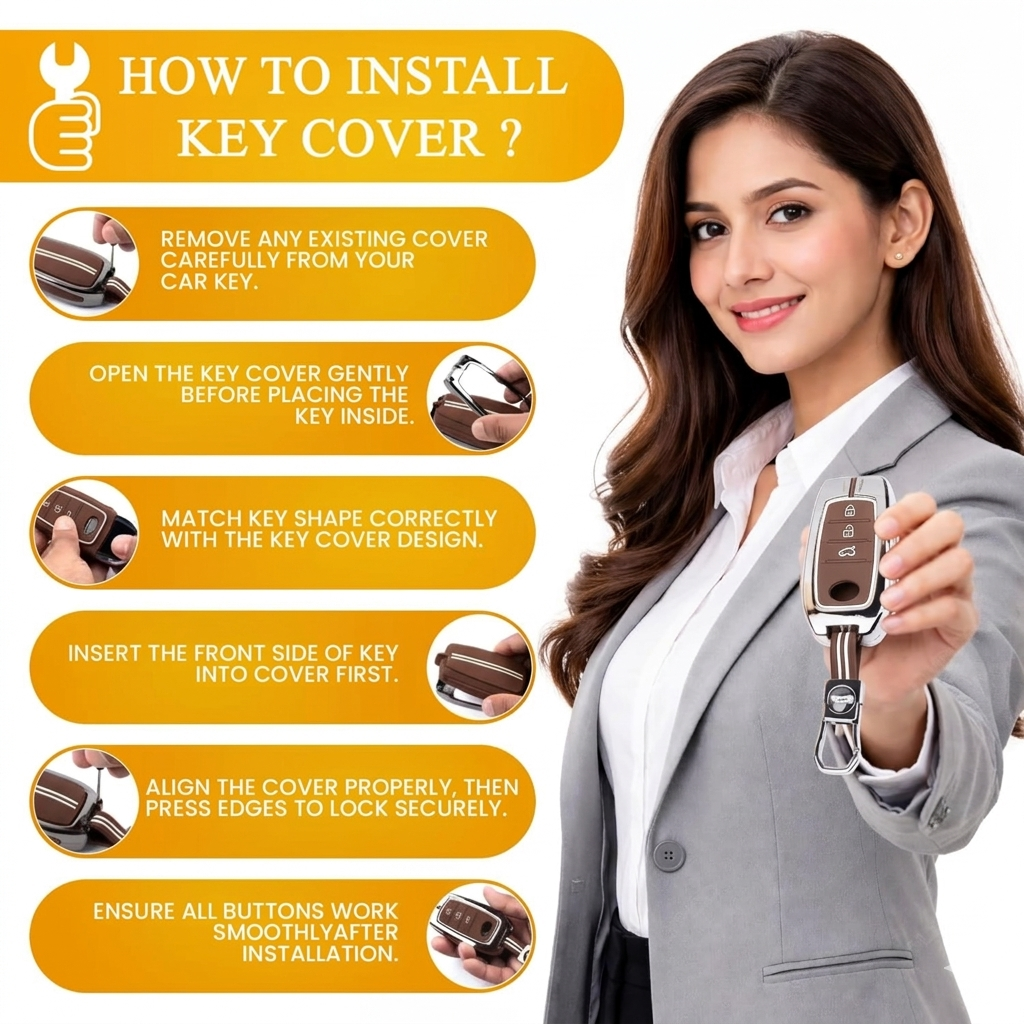 HOW TO INSTALL KEY COVER ?

REMOVE ANY EXISTING COVER CAREFULLY FROM YOUR CAR KEY.

OPEN THE KEY COVER GENTLY BEFORE PLACING THE KEY INSIDE.

MATCH KEY SHAPE CORRECTLY WITH THE KEY COVER DESIGN.

INSERT THE FRONT SIDE OF KEY INTO COVER FIRST.

ALIGN THE COVER PROPERLY, THEN PRESS EDGES TO LOCK SECURELY.

ENSURE ALL BUTTONS WORK SMOOTHLYAFTER INSTALLATION.