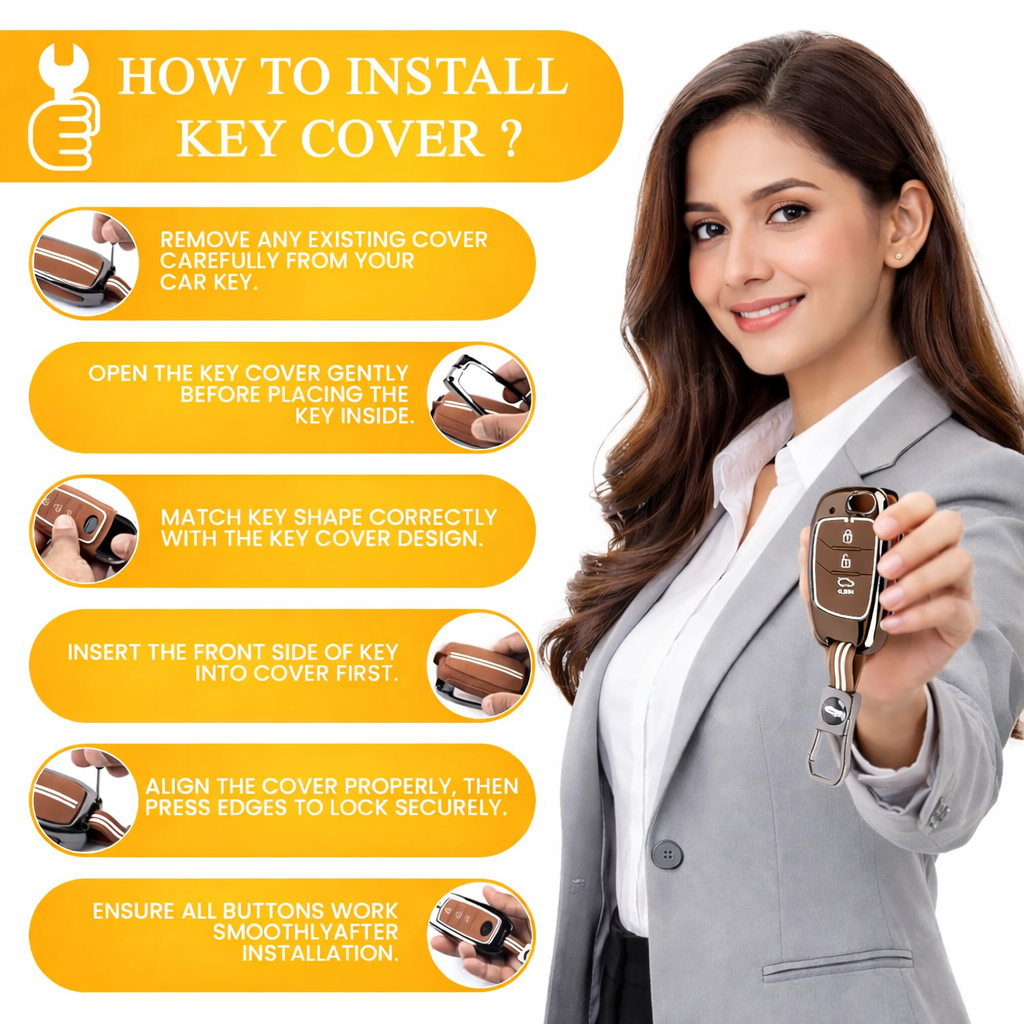 HOW TO INSTALL KEY COVER ?

REMOVE ANY EXISTING COVER CAREFULLY FROM YOUR CAR KEY.

OPEN THE KEY COVER GENTLY BEFORE PLACING THE KEY INSIDE.

MATCH KEY SHAPE CORRECTLY WITH THE KEY COVER DESIGN.

INSERT THE FRONT SIDE OF KEY INTO COVER FIRST.

ALIGN THE COVER PROPERLY, THEN PRESS EDGES TO LOCK SECURELY.

ENSURE ALL BUTTONS WORK SMOOTHLYAFTER INSTALLATION.