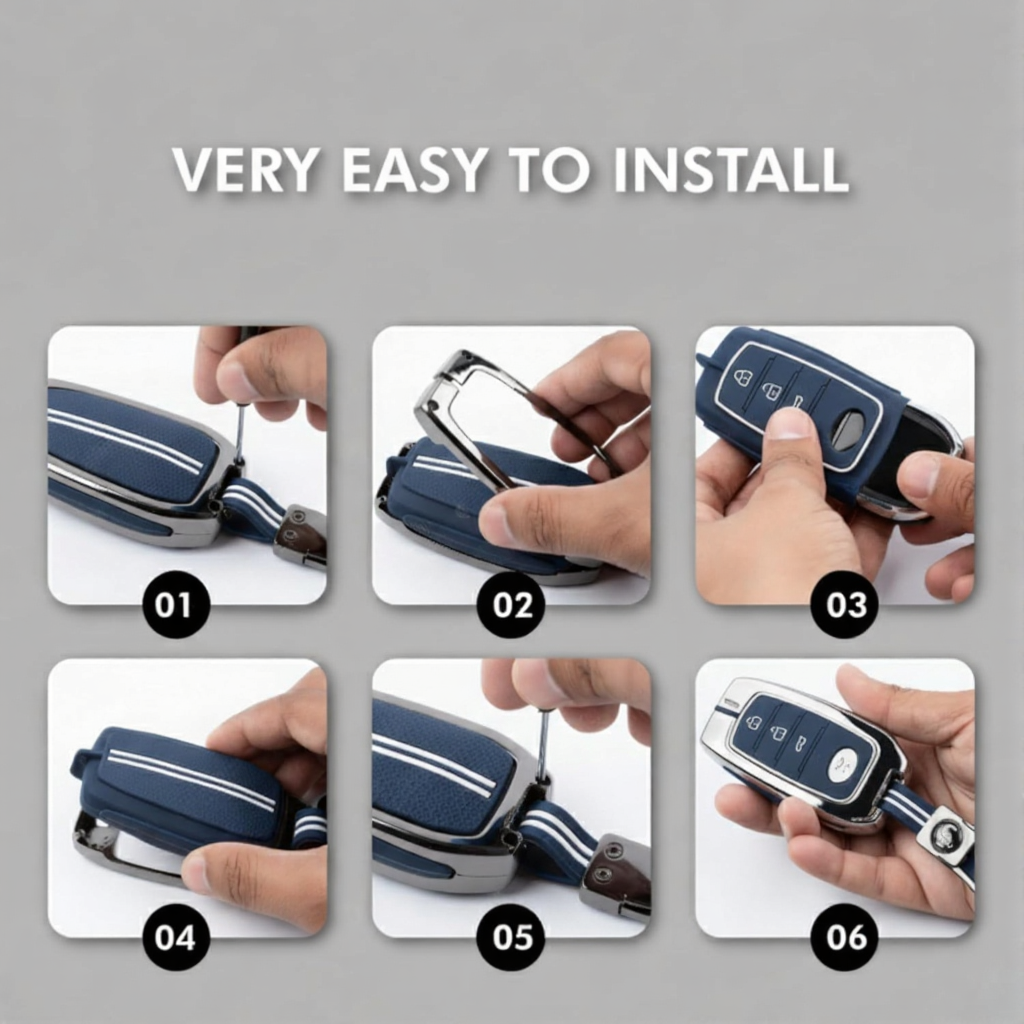 VERY EASY TO INSTALL

01

02

03

04

05

06